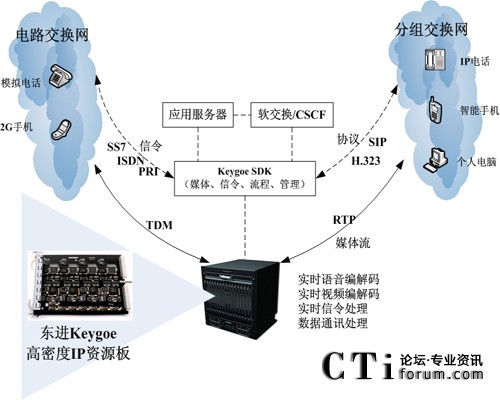 电路交换网

模拟电话

2G手机

分组交换网

IP电话

智能手机

个人电脑

应用服务器

软交换/CSCF

SS7 信令
ISDN
PRI

协议 SIP
H.323

Keygoe SDK
（媒体、信令、流程、管理）

TDM

RTP
媒体流

实时语音编解码
实时视频编解码
实时信令处理
数据通讯处理

东进Keygoe
高密度IP资源板

CTi 论坛·专业资讯
forum.com